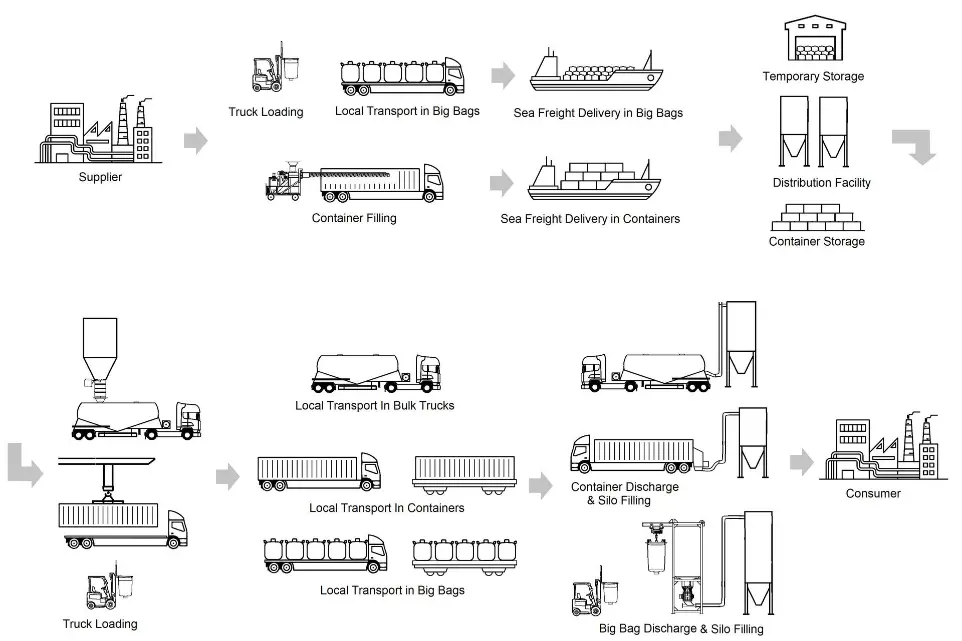 Supplier

Truck Loading

Local Transport in Big Bags

Sea Freight Delivery in Big Bags

Container Filling

Sea Freight Delivery in Containers

Temporary Storage

Distribution Facility

Container Storage

Truck Loading

Local Transport In Bulk Trucks

Local Transport In Containers

Local Transport in Big Bags

Container Discharge & Silo Filling

Big Bag Discharge & Silo Filling

Consumer