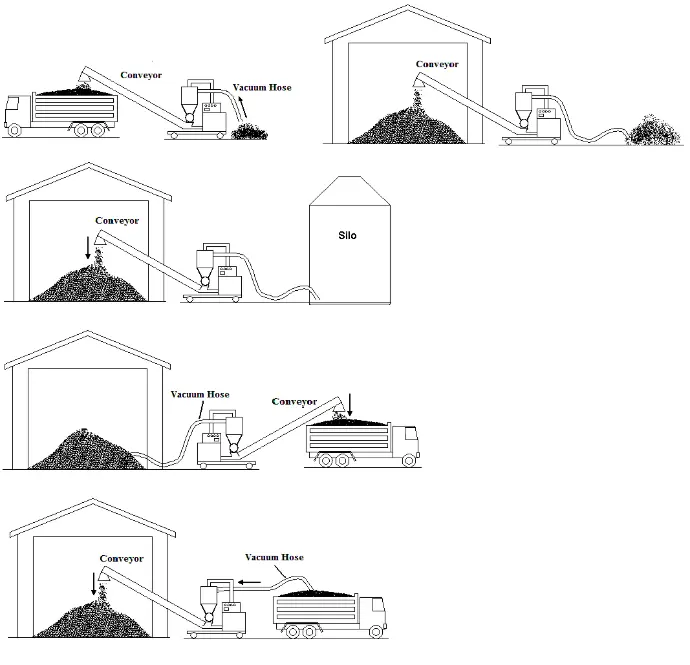 Conveyor
Vacuum Hose

Conveyor

Conveyor
Silo

Vacuum Hose
Conveyor

Conveyor
Vacuum Hose